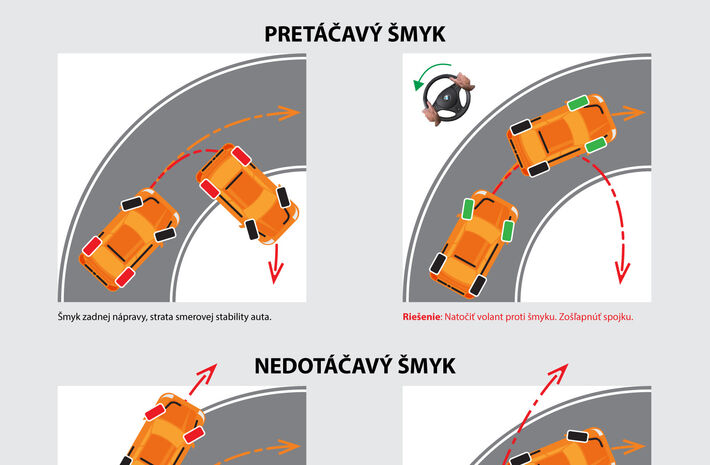 PRETÁČAVÝ ŠMYK

Šmyk zadnej nápravy, strata smerovej stability auta.

Riešenie: Natočiť volant proti šmyku. Zošľapnúť spojku.

NEDOTÁČAVÝ ŠMYK